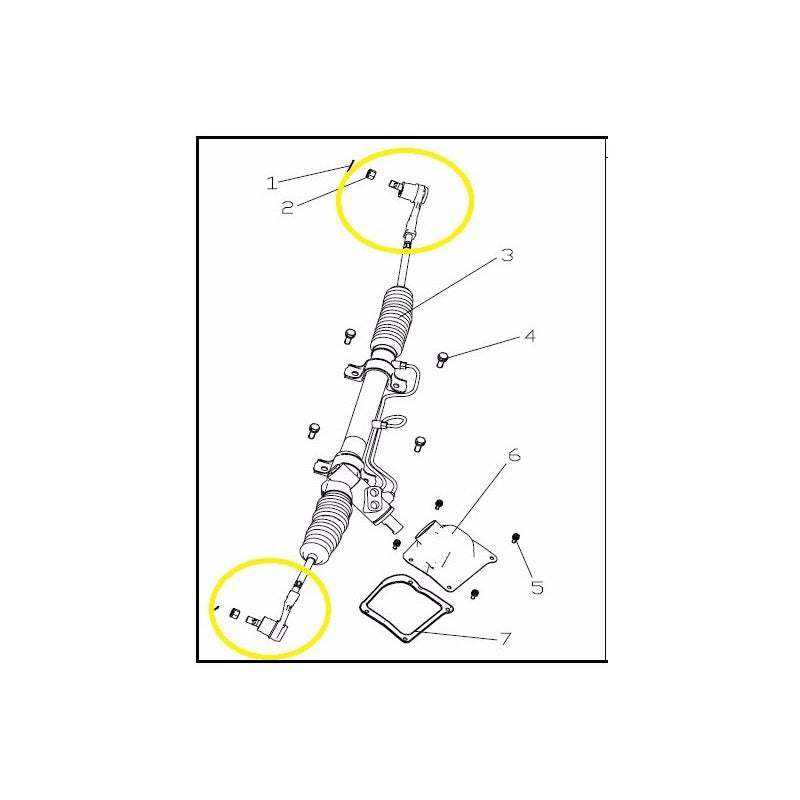 1
2
3
4
6
5
7